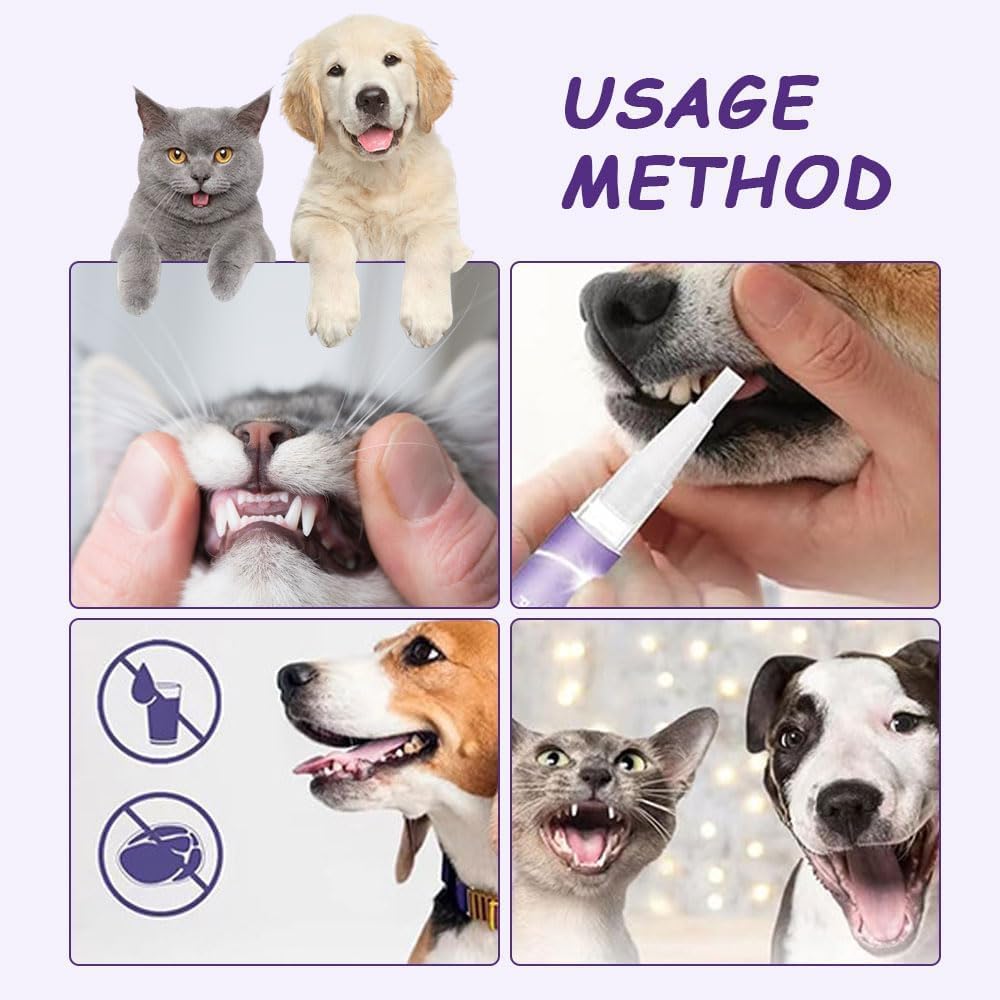 USAGE METHOD